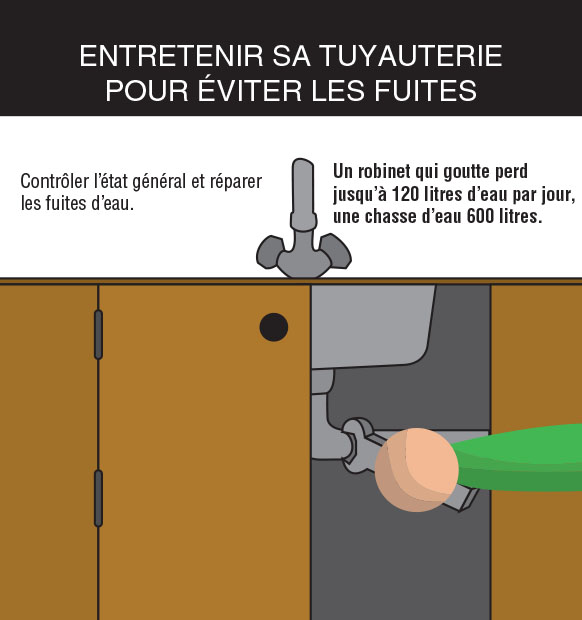 ENTRETENIR SA TUYAUTERIE POUR ÉVITER LES FUITES

Contrôler l'état général et réparer les fuites d'eau.

Un robinet qui goutte perd jusqu'à 120 litres d'eau par jour, une chasse d'eau 600 litres.